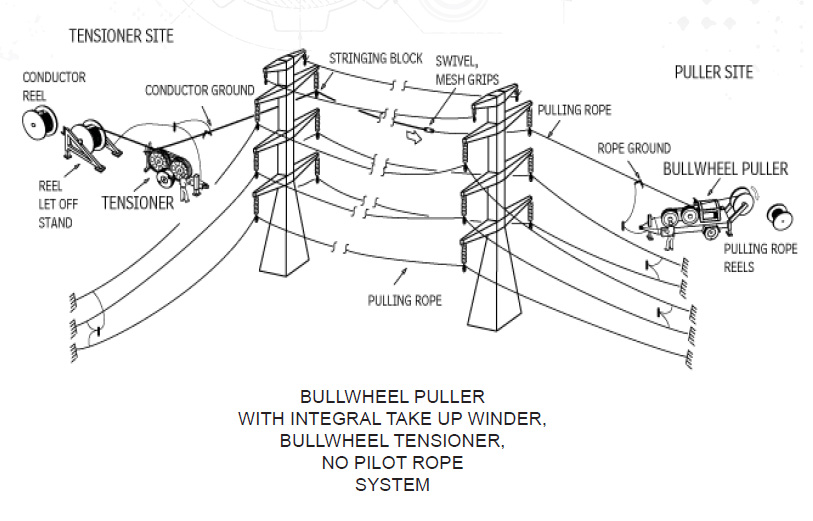 TENSIONER SITE

CONDUCTOR REEL

CONDUCTOR GROUND

REEL LET OFF STAND

TENSIONER

STRINGING BLOCK

SWIVEL, MESH GRIPS

PULLER SITE

PULLING ROPE

ROPE GROUND

BULLWHEEL PULLER

PULLING ROPE REELS

PULLING ROPE

BULLWHEEL PULLER
WITH INTEGRAL TAKE UP WINDER,
BULLWHEEL TENSIONER,
NO PILOT ROPE
SYSTEM